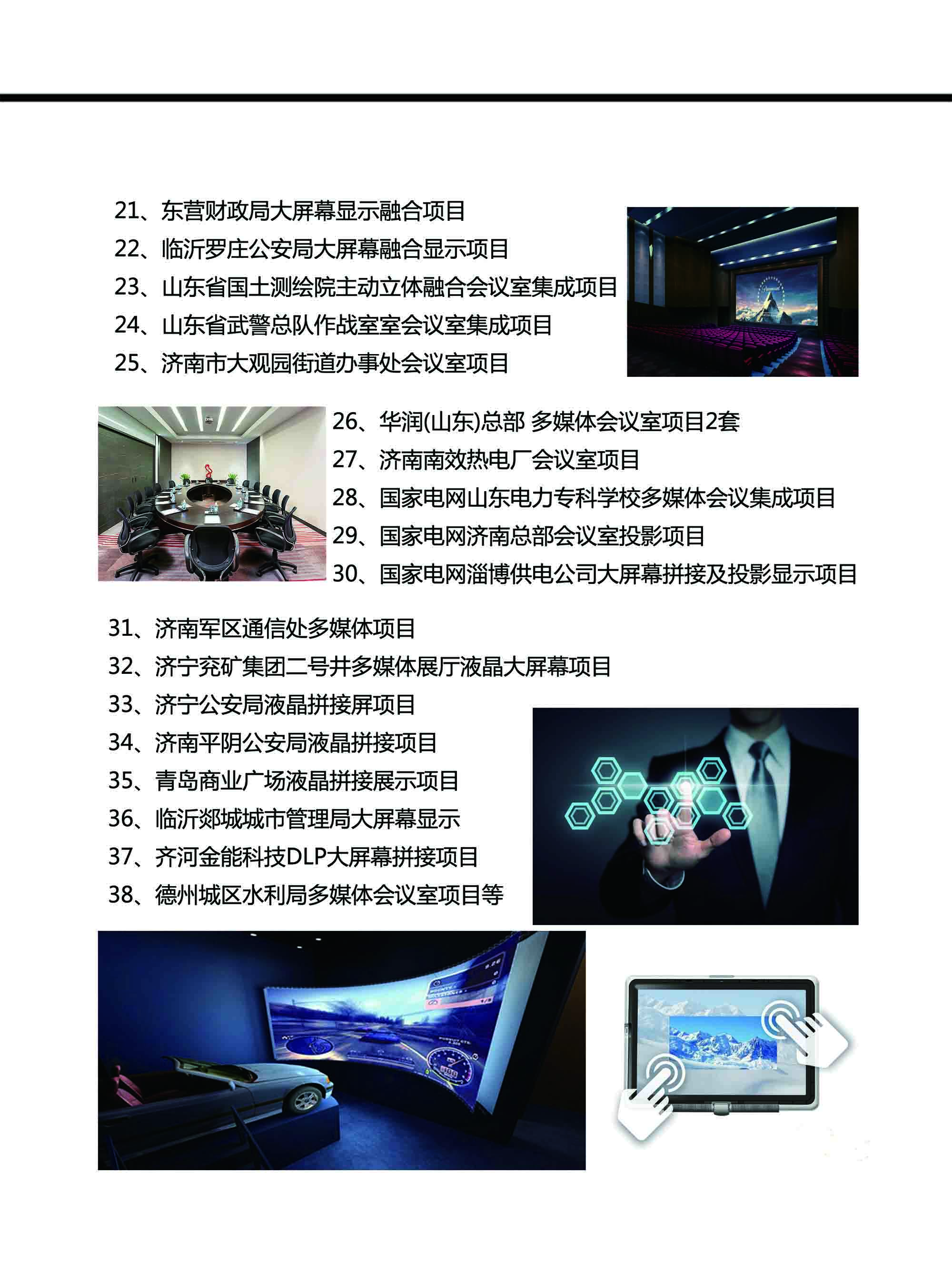 21、东营财政局大屏幕显示融合项目
22、临沂罗庄公安局大屏幕融合显示项目
23、山东省国土测绘院主动立体融合会议室集成项目
24、山东省武警总队作战室室会议室集成项目
25、济南市大观园街道办事处会议室项目

26、华润(山东)总部 多媒体会议室项目2套
27、济南南效热电厂会议室项目
28、国家电网山东电力专科学校多媒体会议集成项目
29、国家电网济南总部会议室投影项目
30、国家电网淄博供电公司大屏幕拼接及投影显示项目

31、济南军区通信处多媒体项目
32、济宁兖矿集团二号井多媒体展厅液晶大屏幕项目
33、济宁公安局液晶拼接屏项目
34、济南平阴公安局液晶拼接项目
35、青岛商业广场液晶拼接展示项目
36、临沂郯城城市管理局大屏幕显示
37、齐河金能科技DLP大屏幕拼接项目
38、德州城区水利局多媒体会议室项目等